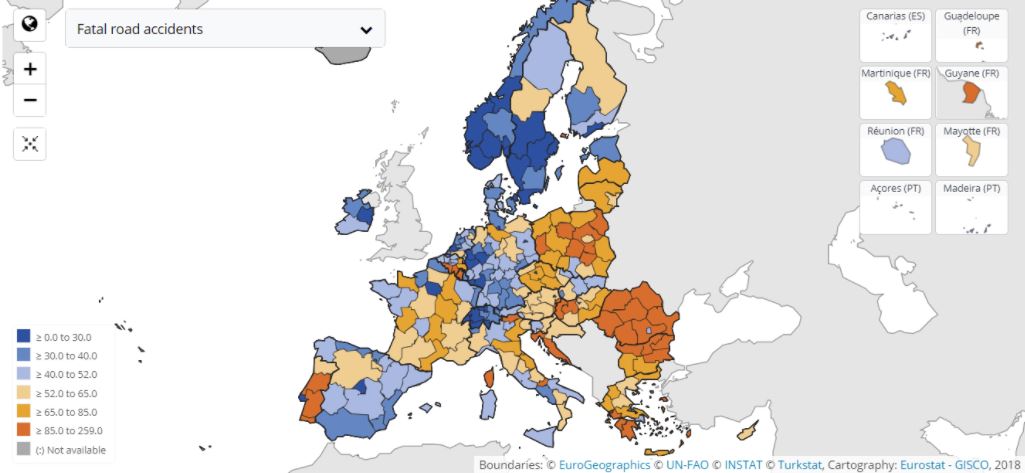 Fatal road accidents

+

−

Canarias (ES)

Guadeloupe (FR)

Martinique (FR)

Guyane (FR)

Réunion (FR)

Mayotte (FR)

Açores (PT)

Madeira (PT)

≥ 0.0 to 30.0
≥ 30.0 to 40.0
≥ 40.0 to 52.0
≥ 52.0 to 65.0
≥ 65.0 to 85.0
≥ 85.0 to 259.0
(:) Not available

Boundaries: © EuroGeographics © UN-FAO © INSTAT © Turkstat, Cartography: Eurostat - GISCO, 2018