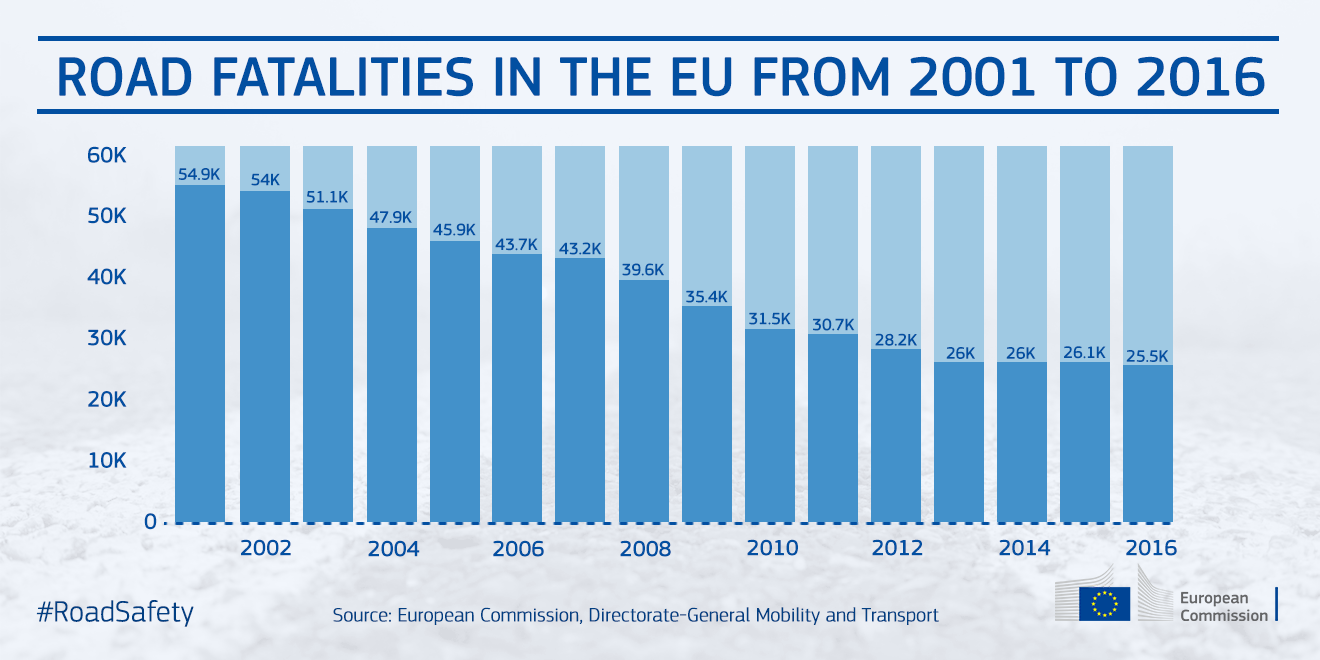 ROAD FATALITIES IN THE EU FROM 2001 TO 2016

60K
50K
40K
30K
20K
10K
0

54.9K
54K
51.1K
47.9K
45.9K
43.7K
43.2K
39.6K
35.4K
31.5K
30.7K
28.2K
26K
26K
26.1K
25.5K

2002
2004
2006
2008
2010
2012
2014
2016

#RoadSafety

Source: European Commission, Directorate-General Mobility and Transport

European Commission